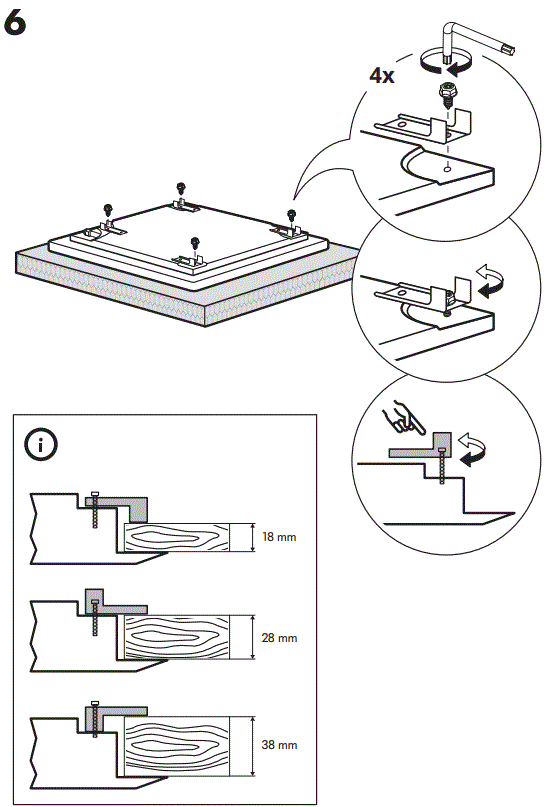 6

4x

i

18 mm

28 mm

38 mm