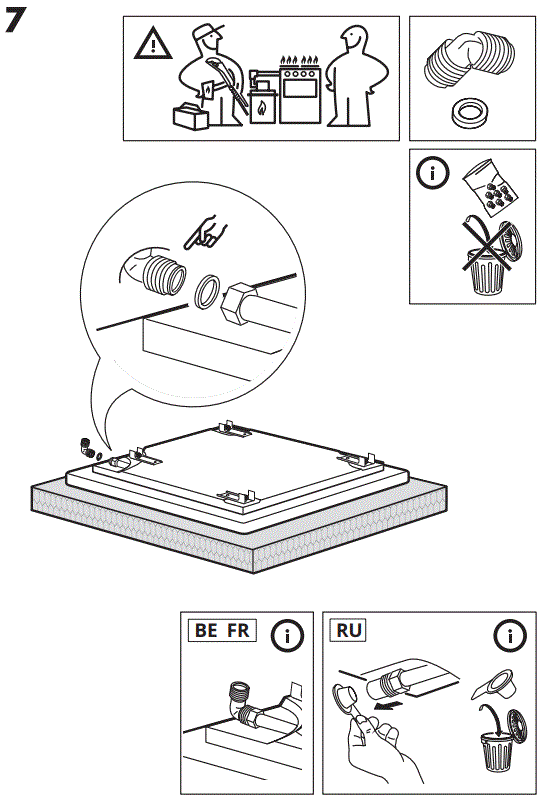 7

BE FR

RU