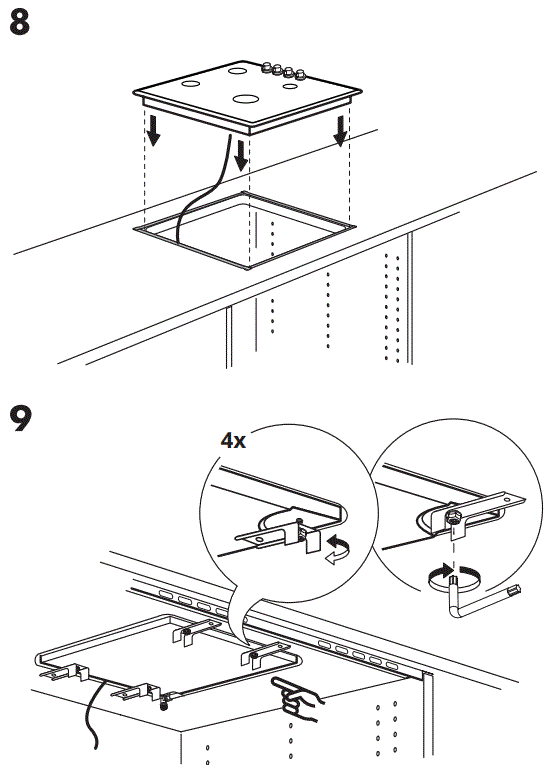 8

9

4x