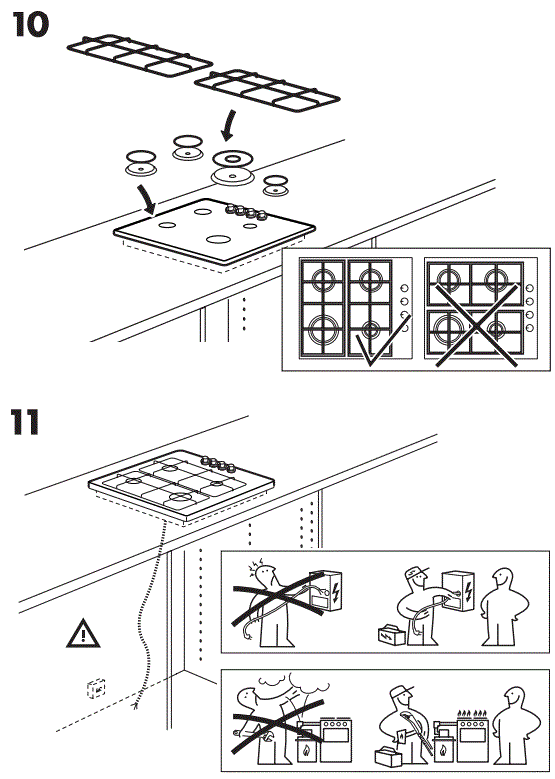 10

11