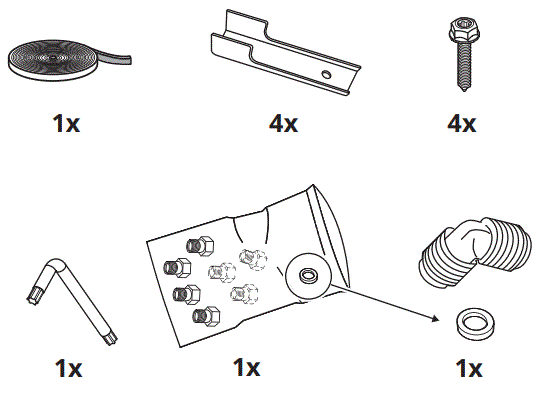 1x

4x

4x

1x

1x

1x