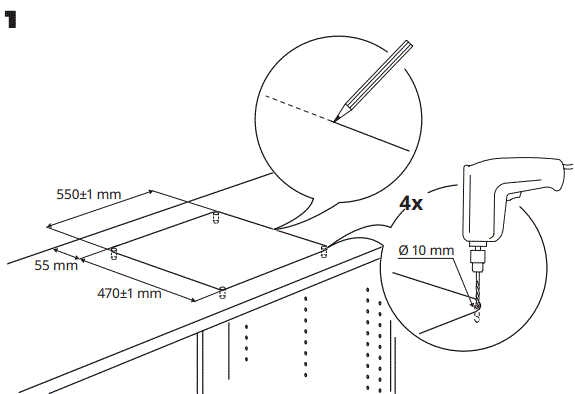 1

550±1 mm

55 mm

470±1 mm

4x

Ø 10 mm