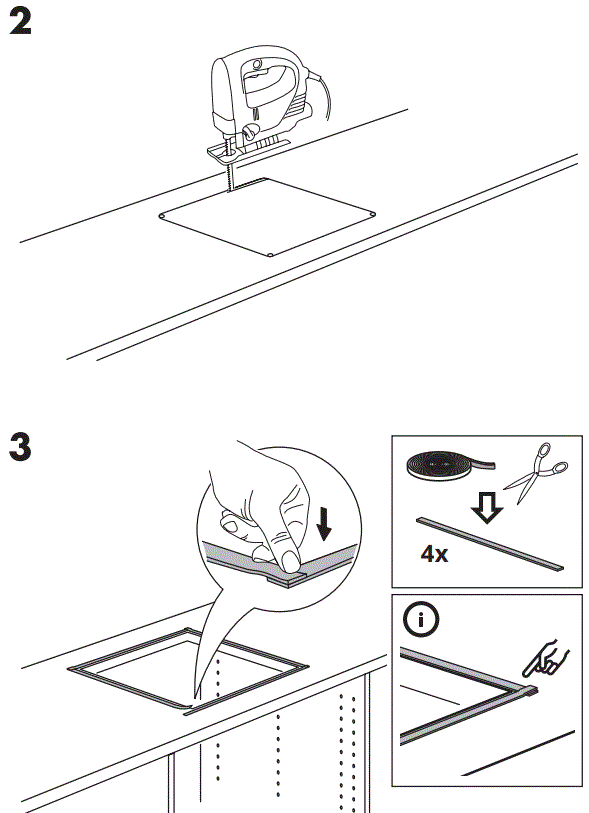 2

3

4x

i