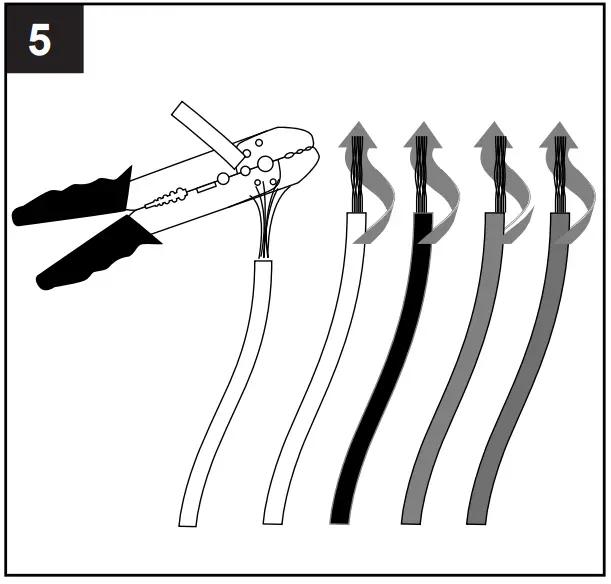 5