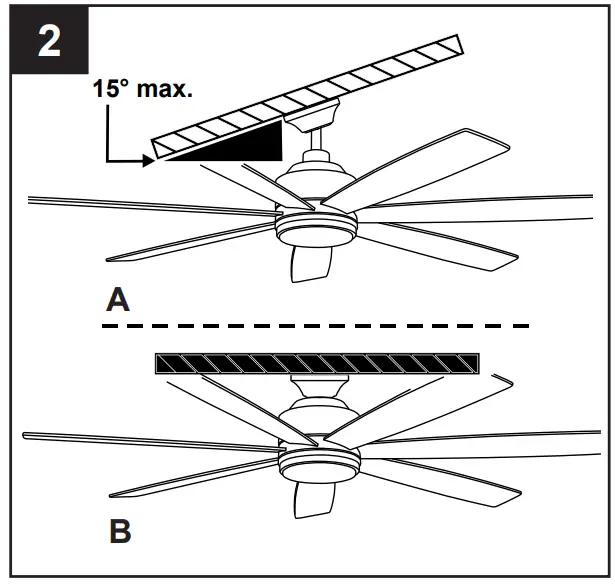 2

15° max.

A

B