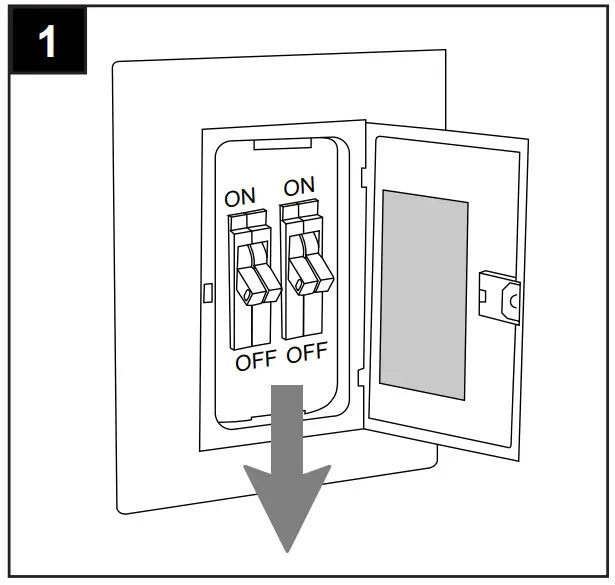 1

ON ON

OFF OFF