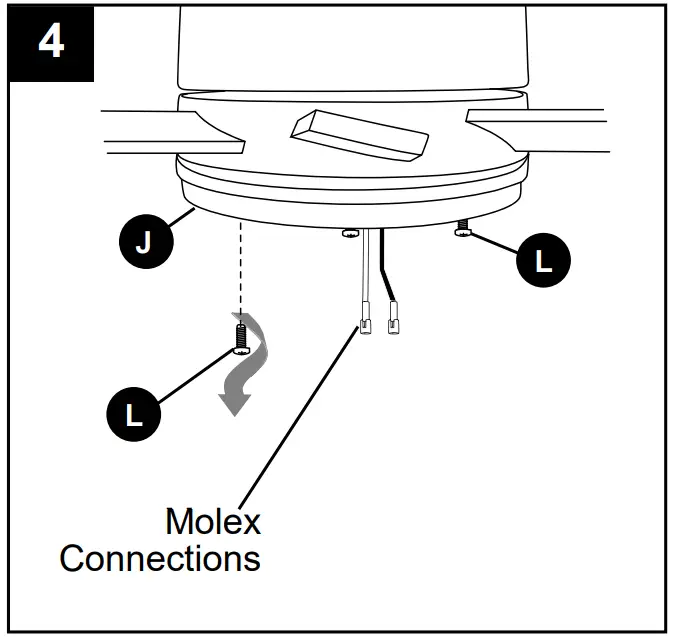 4

J

L

L

Molex
Connections