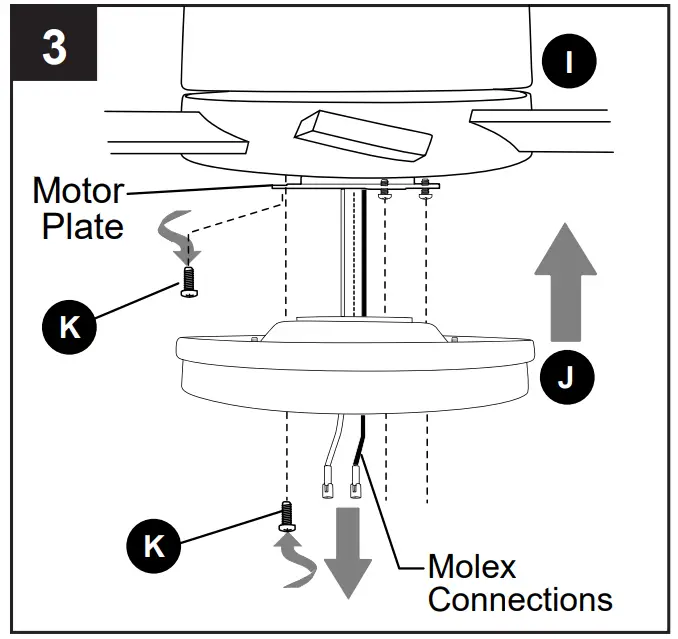 3

I

Motor Plate

K

J

K

Molex Connections