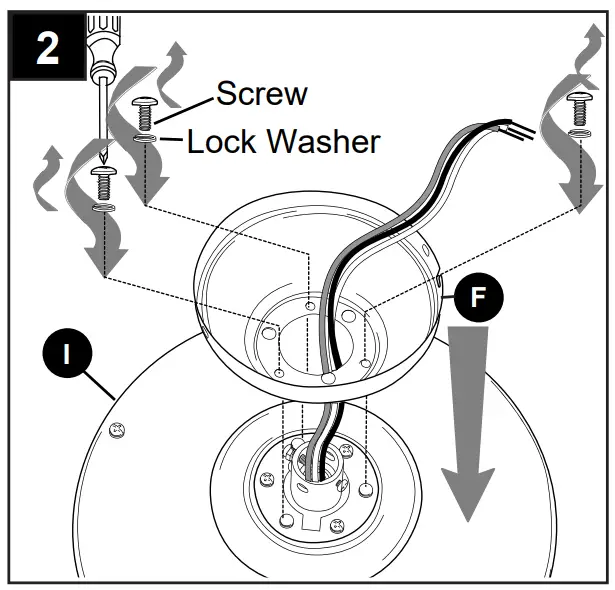 2

Screw

Lock Washer

F

I