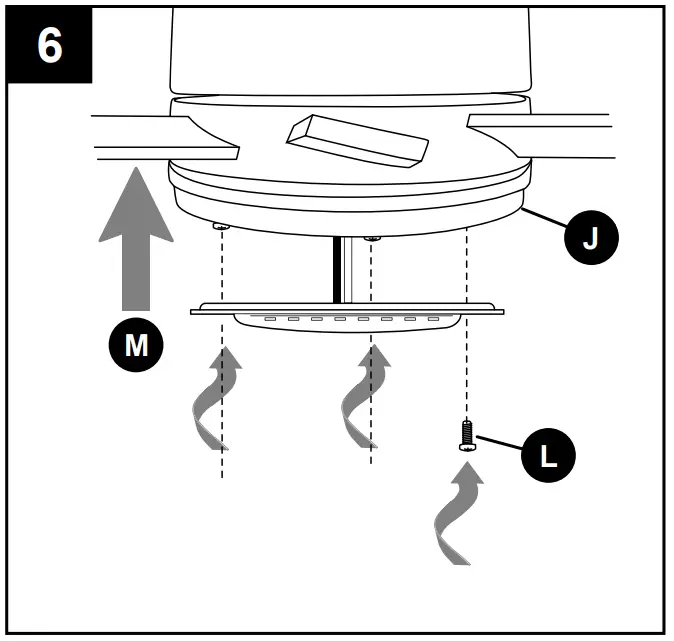 6

J

M

L