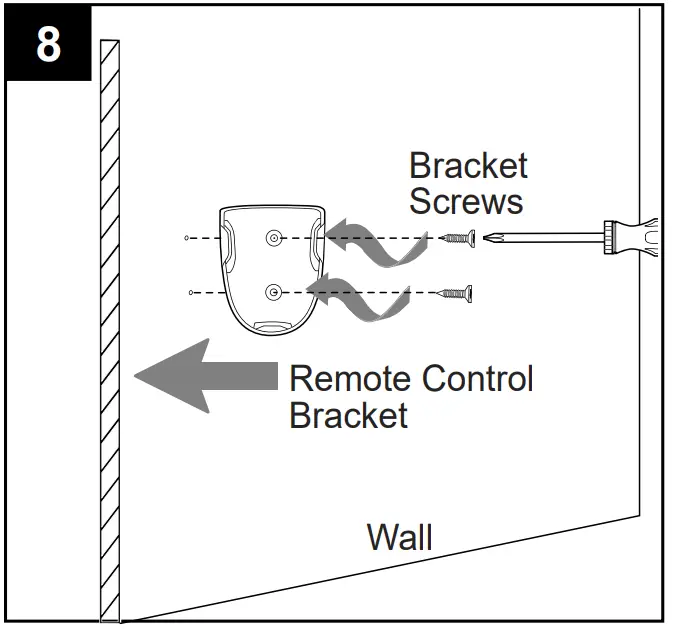 8

Bracket Screws

Remote Control Bracket

Wall