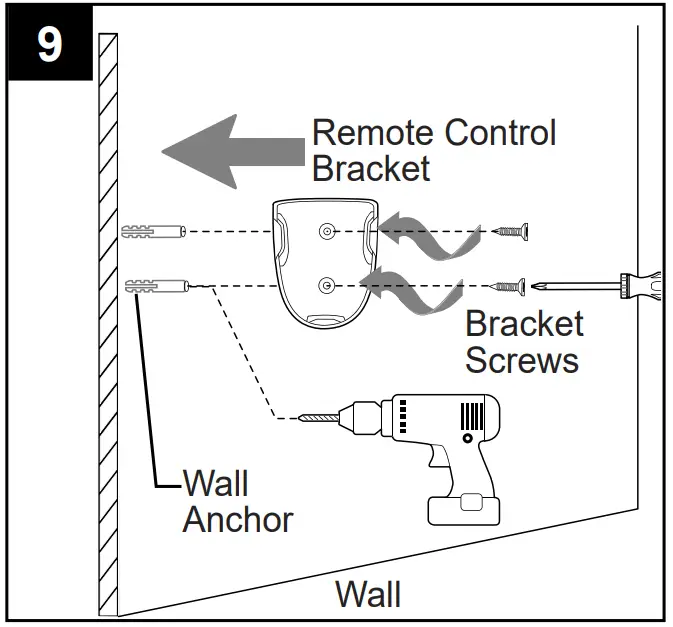 9

Remote Control Bracket

Bracket Screws

Wall Anchor

Wall