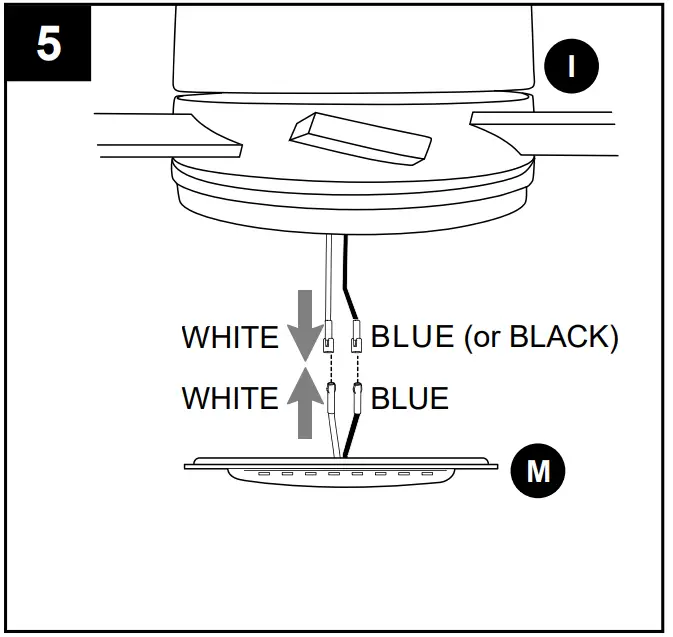 5

I

WHITE

BLUE (or BLACK)

WHITE

BLUE

M