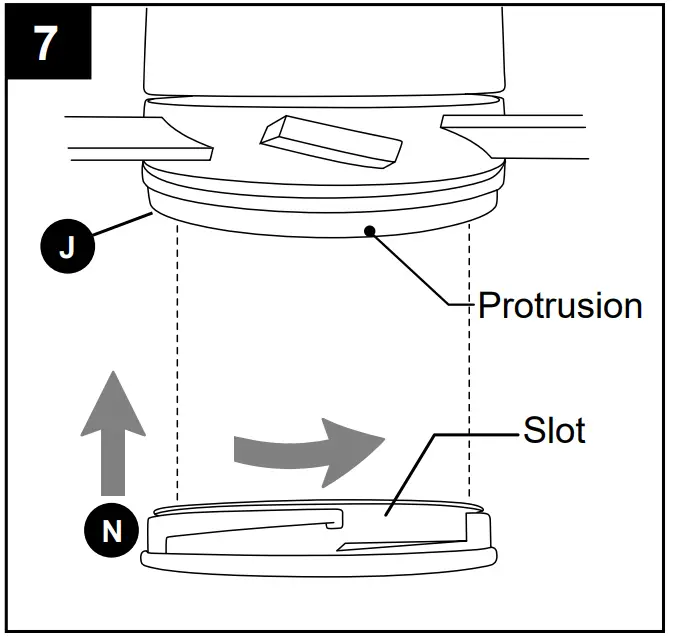 7

J

Protrusion

Slot

N