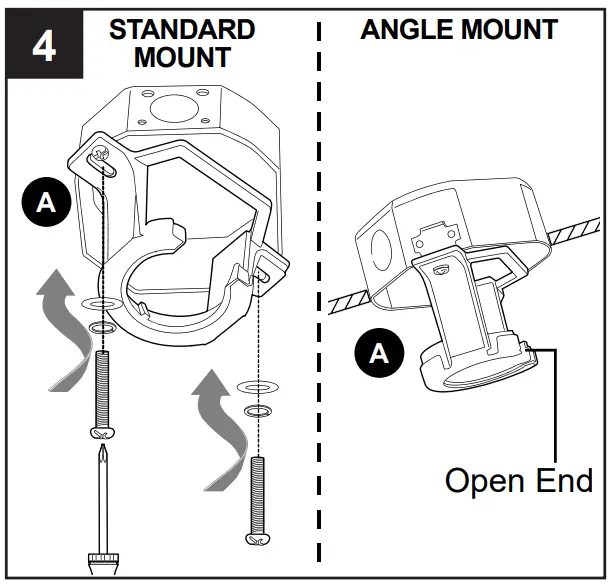 4

STANDARD MOUNT

A

ANGLE MOUNT

A

Open End