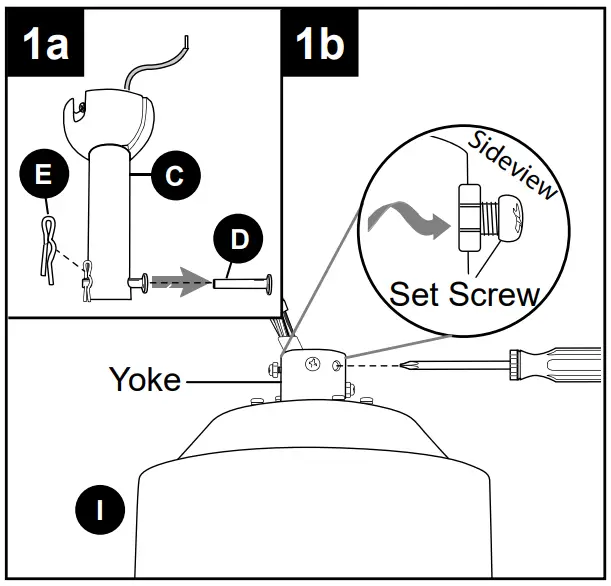 1a

E

C

D

1b

Sideview

Set Screw

Yoke

I