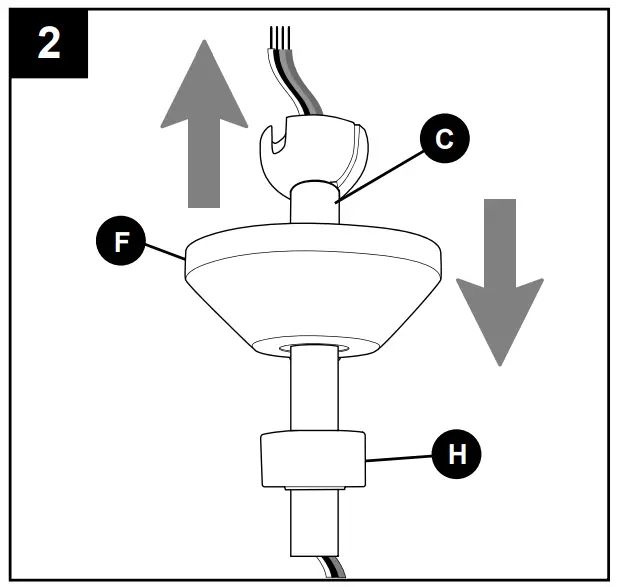 2
C
F
H