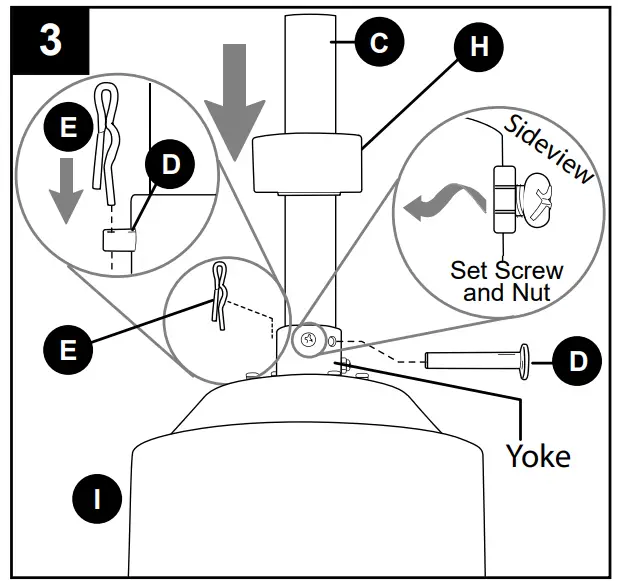 3

C

H

E

D

Sideview

Set Screw and Nut

E

D

Yoke

I