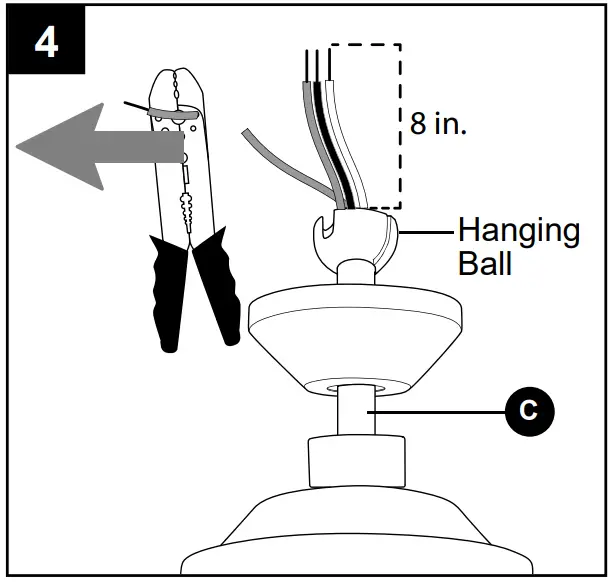 4

8 in.

Hanging Ball

C