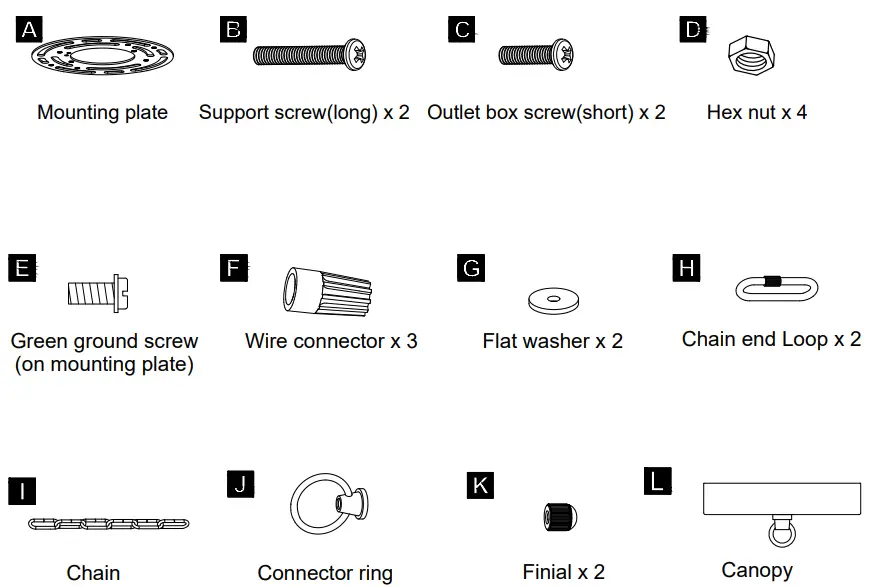 A
Mounting plate

B
Support screw(long) x 2

C
Outlet box screw(short) x 2

D
Hex nut x 4

E
Green ground screw (on mounting plate)

F
Wire connector x 3

G
Flat washer x 2

H
Chain end Loop x 2

I
Chain

J
Connector ring

K
Finial x 2

L
Canopy