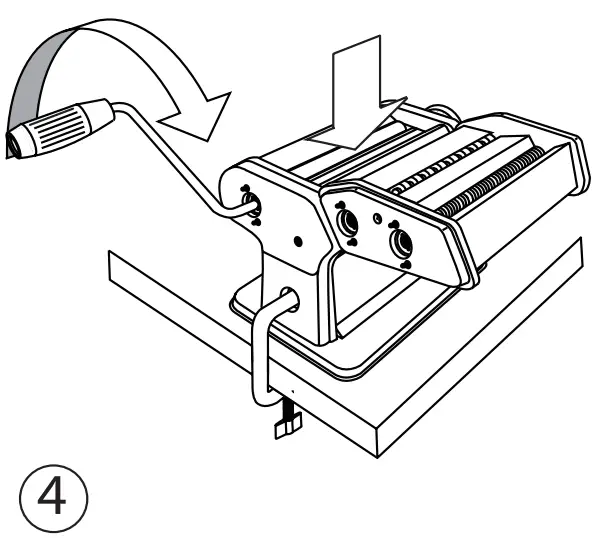 4