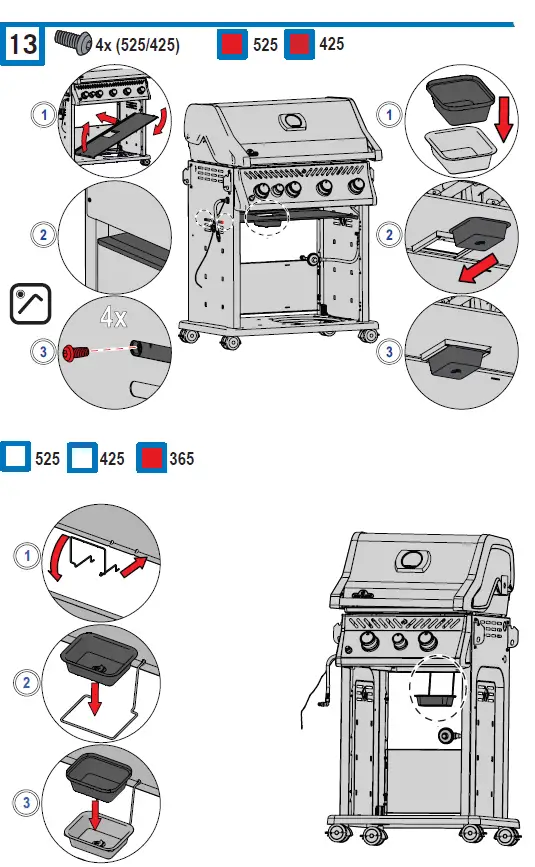 13 4x (525/425) 525 425

1
2
3 4x

1
2
3

525 425 365

1
2
3