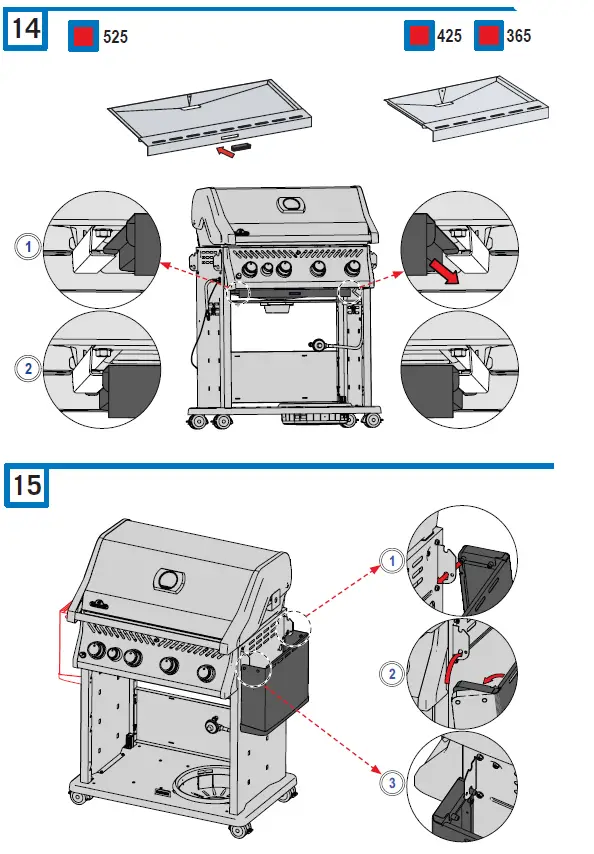 14

525

425 365

1

2

15

1

2

3