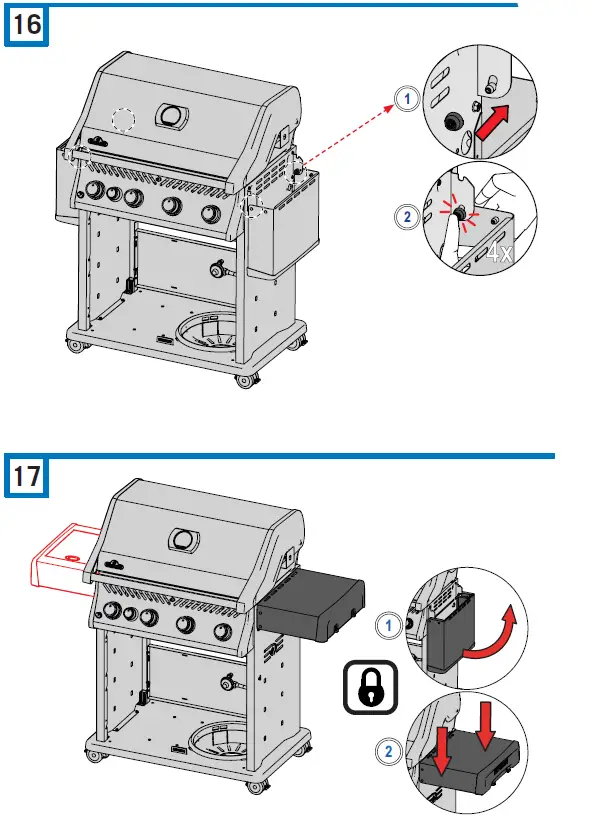 16

1

2

4x

17

1

2