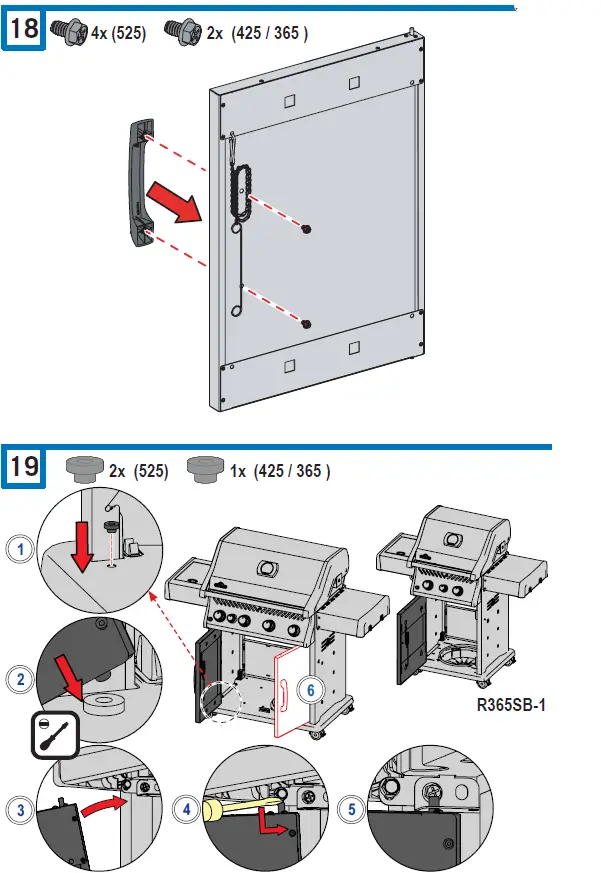 18
4x (525)
2x (425 / 365 )

19
2x (525)
1x (425 / 365 )

1
2
3
4
5
6

R365SB-1