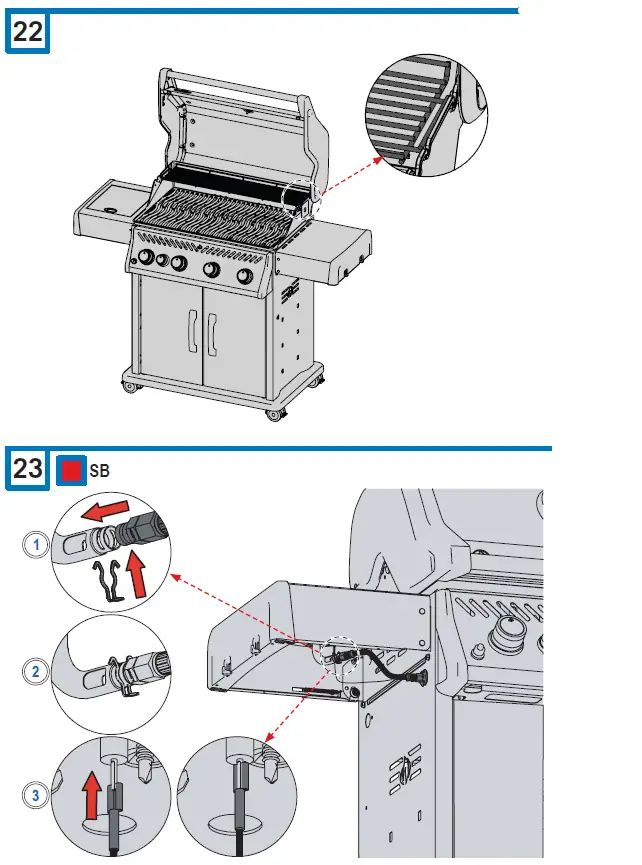 22

23 SB

1

2

3