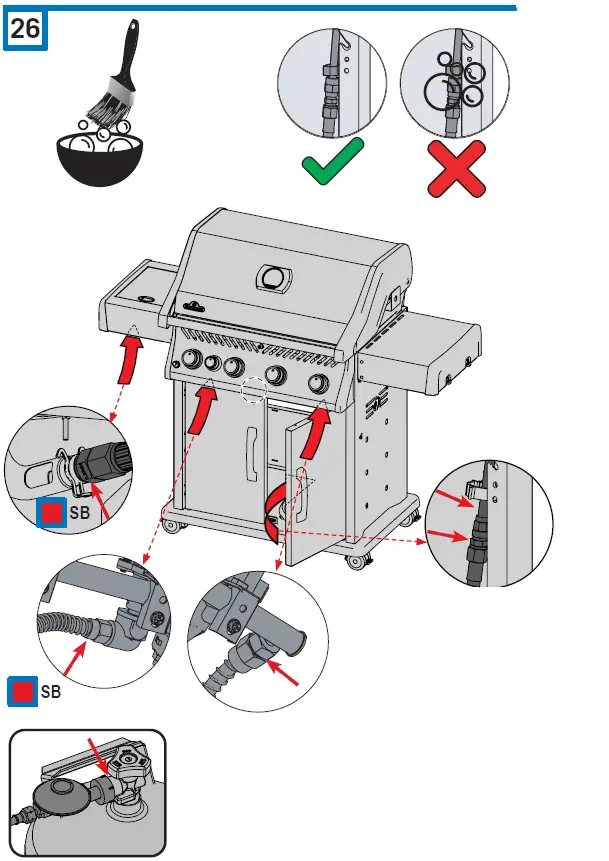 26

SB

SB