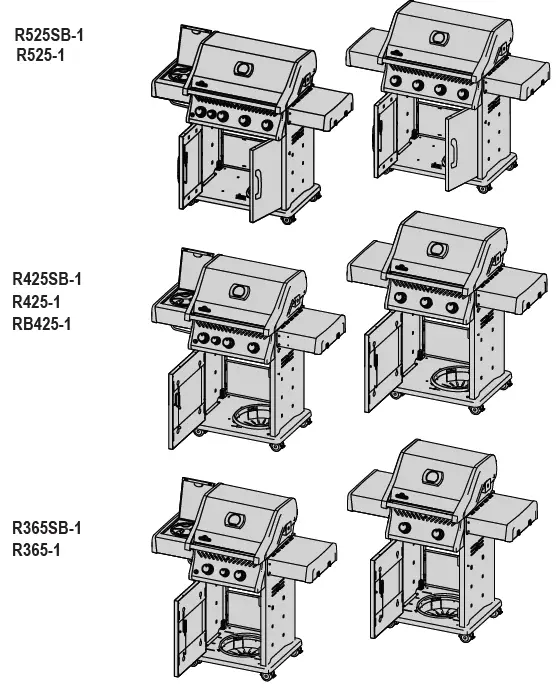 R525SB-1
R525-1

R425SB-1
R425-1
RB425-1

R365SB-1
R365-1