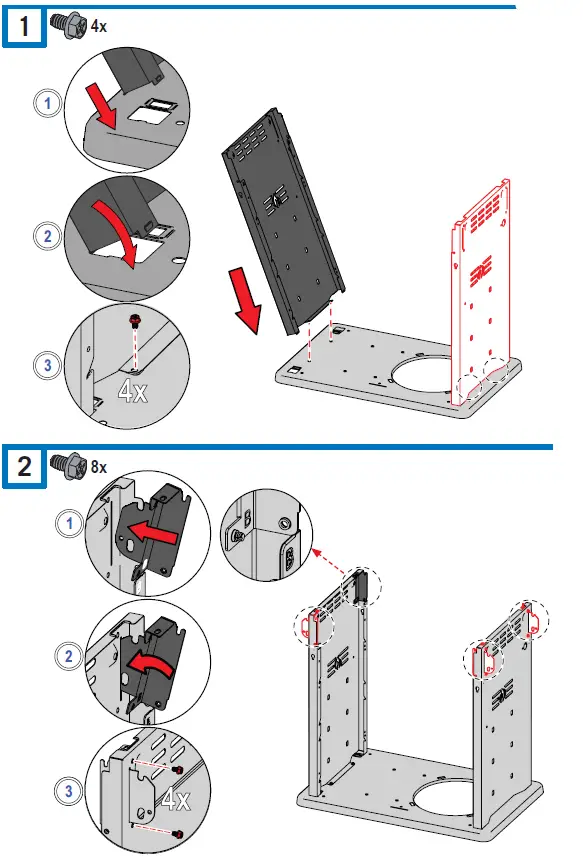 1 4x

1

2

3

4x

2 8x

1

2

3

4x