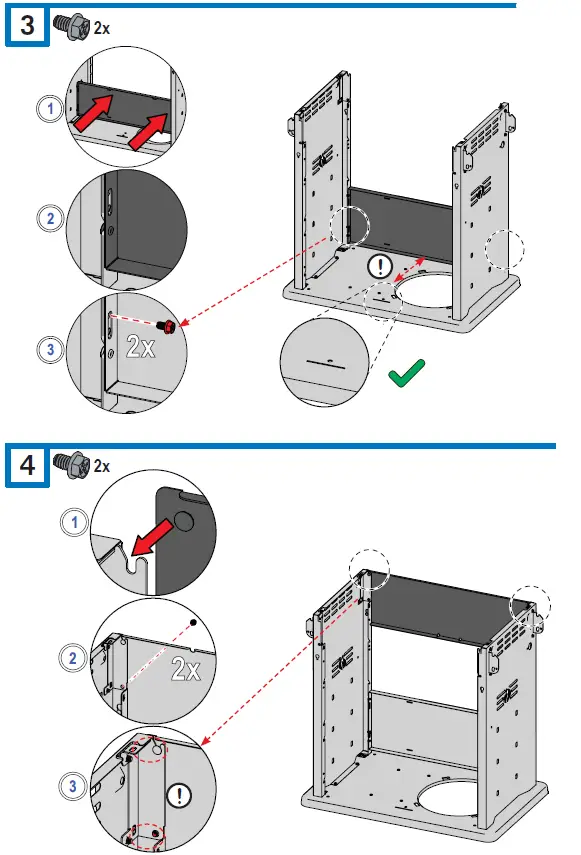 3
2x
1
2
3
2x
!

4
2x
1
2
2x
3
!