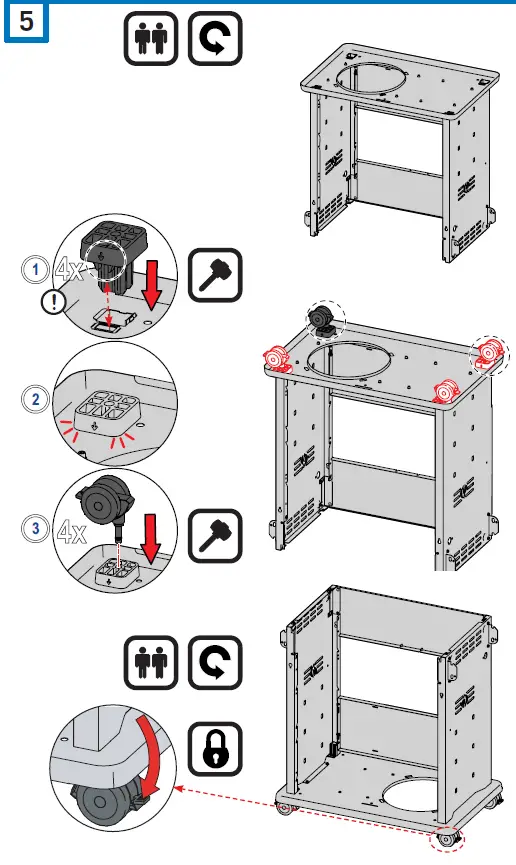 5

1 4x

!

2

3 4x