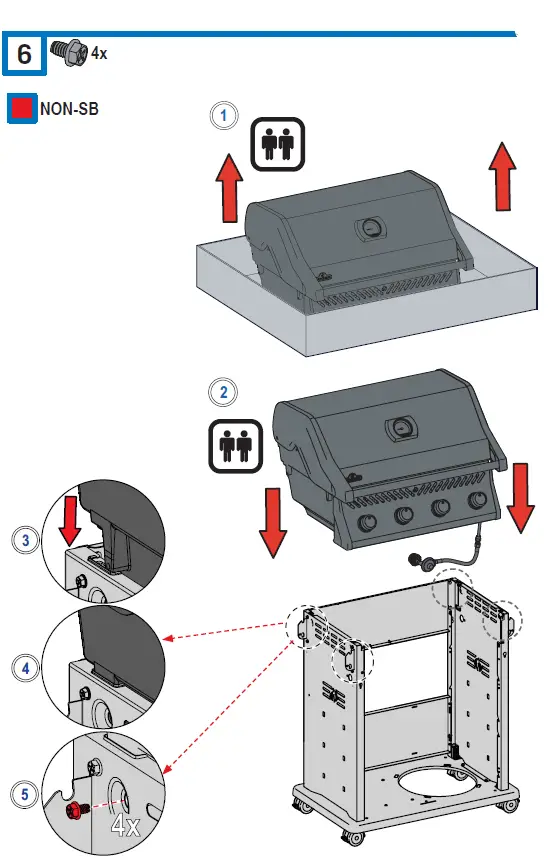 6 4x

NON-SB

1

2

3

4

5

4x