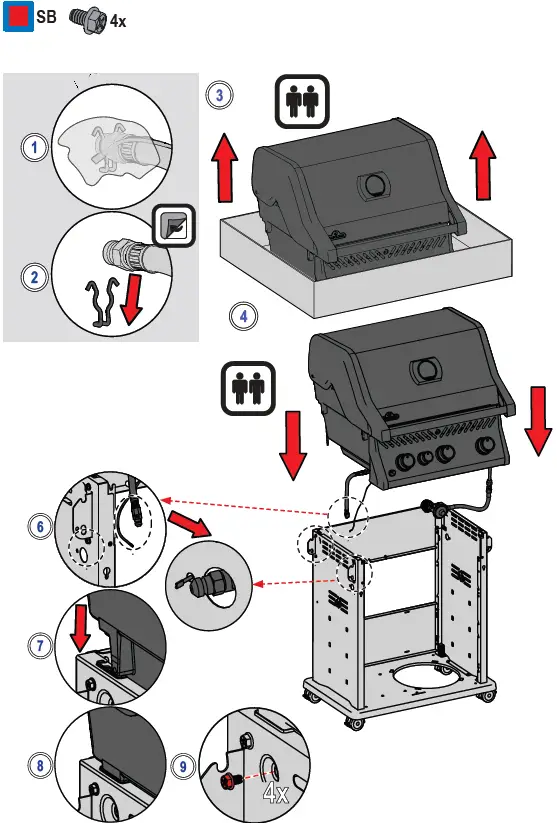 SB 4x

1
2
3
4
6
7
8
9
4x