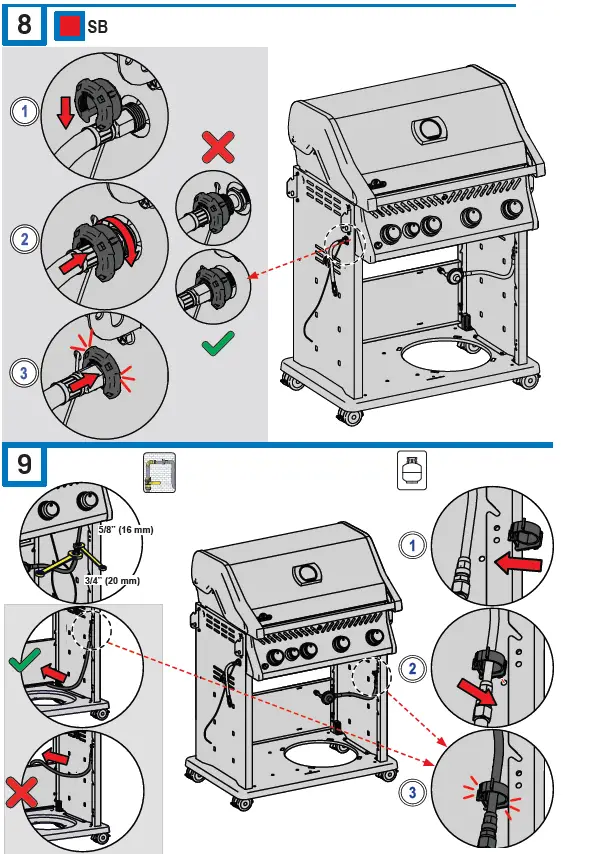 8

SB

1

2

3

9

5/8" (16 mm)

3/4" (20 mm)

1

2

3