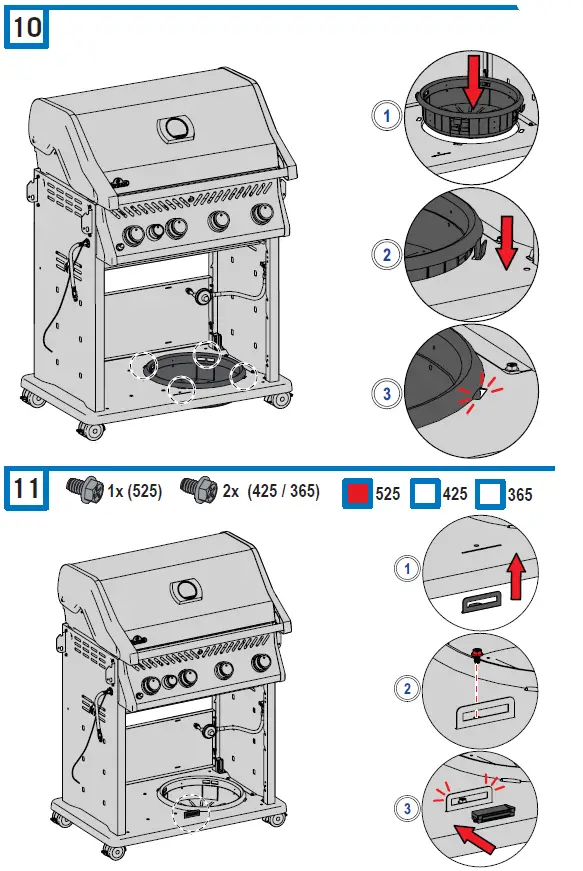 10

1

2

3

11

1x (525)

2x (425 / 365)

525

425

365

1

2

3