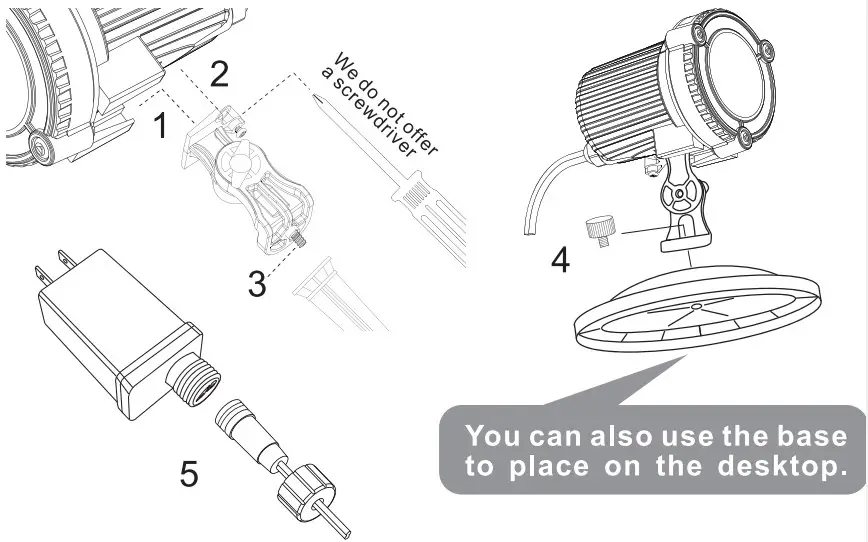 2

1

We do not offer a screwdriver

3

4

5

You can also use the base to place on the desktop.