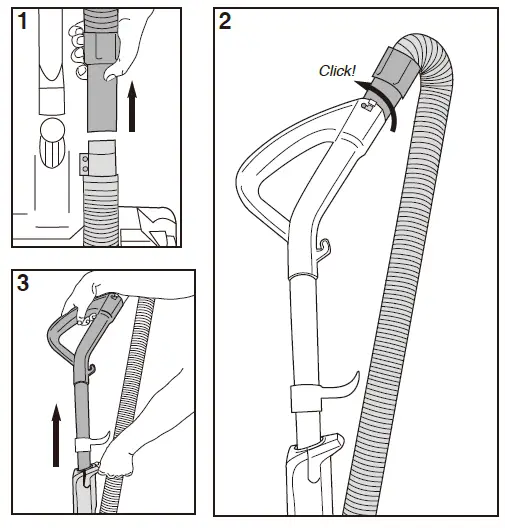 1

2

Click!

3