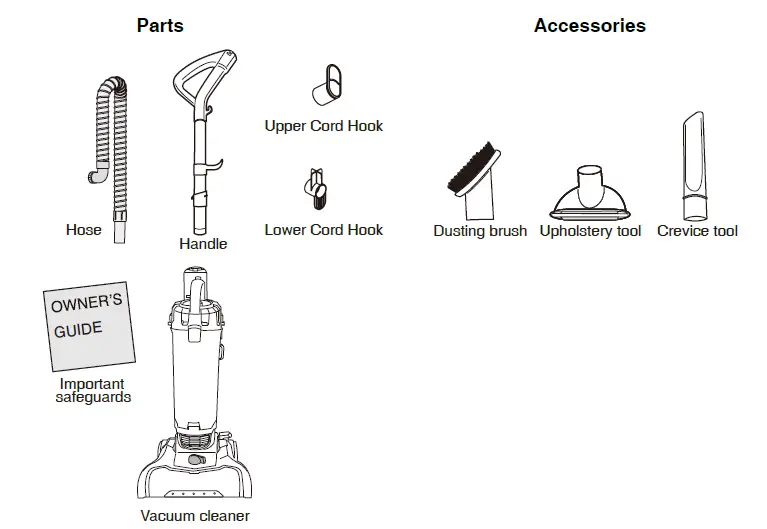 Parts

Hose

Handle

Upper Cord Hook

Lower Cord Hook

OWNER'S GUIDE

Important safeguards

Vacuum cleaner

Accessories

Dusting brush

Upholstery tool

Crevice tool