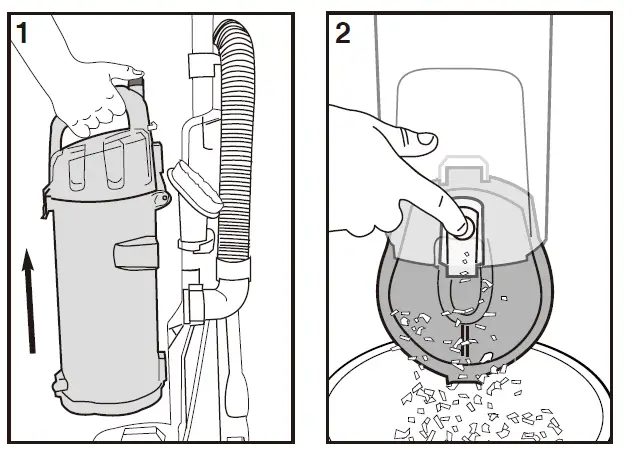 1

2