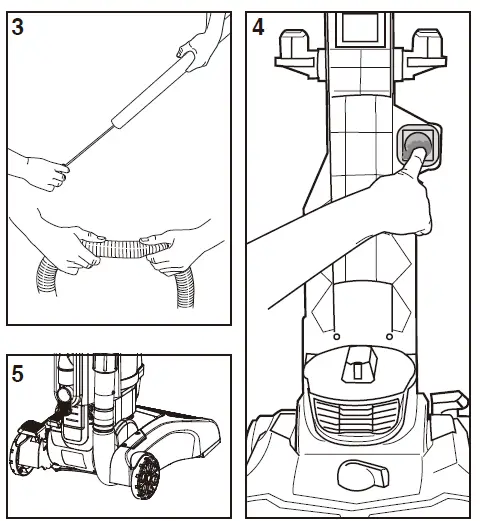 3

4

5