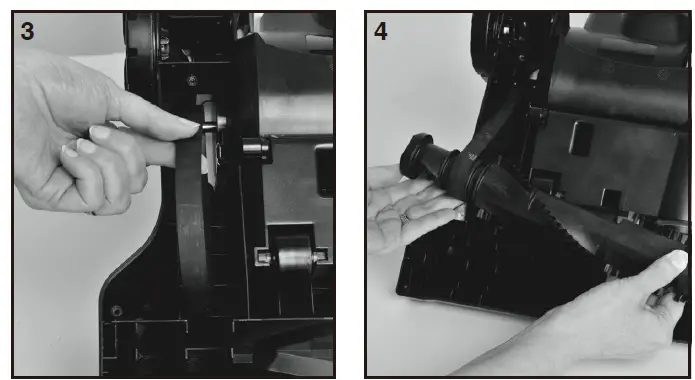 3

4