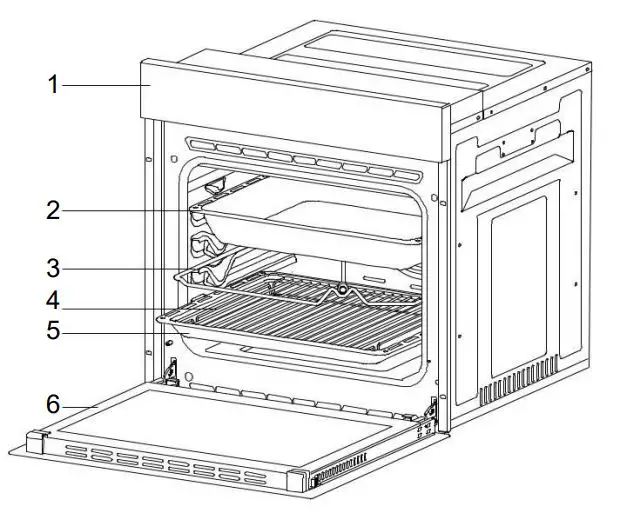 1
2
3
4
5
6