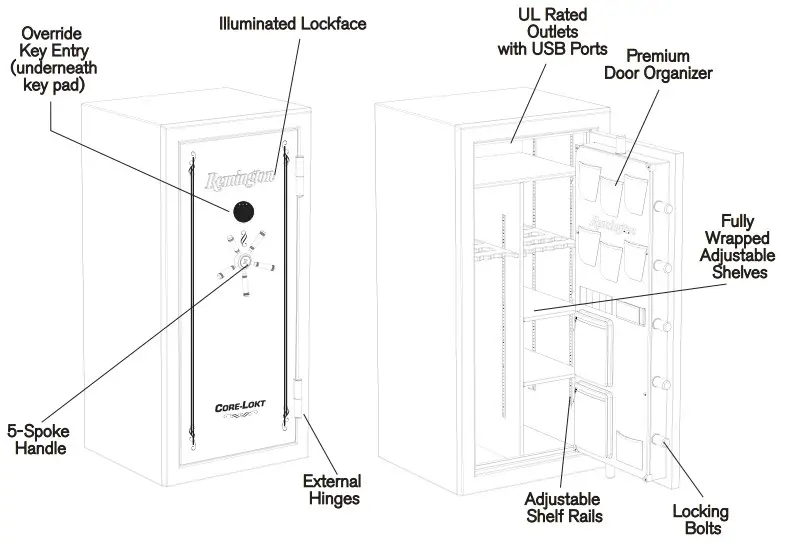 Override Key Entry (underneath key pad)

Illuminated Lockface

Remington

CORE-LOKT

5-Spoke Handle

External Hinges

UL Rated Outlets with USB Ports

Premium Door Organizer

Remington

Fully Wrapped Adjustable Shelves

Adjustable Shelf Rails

Locking Bolts