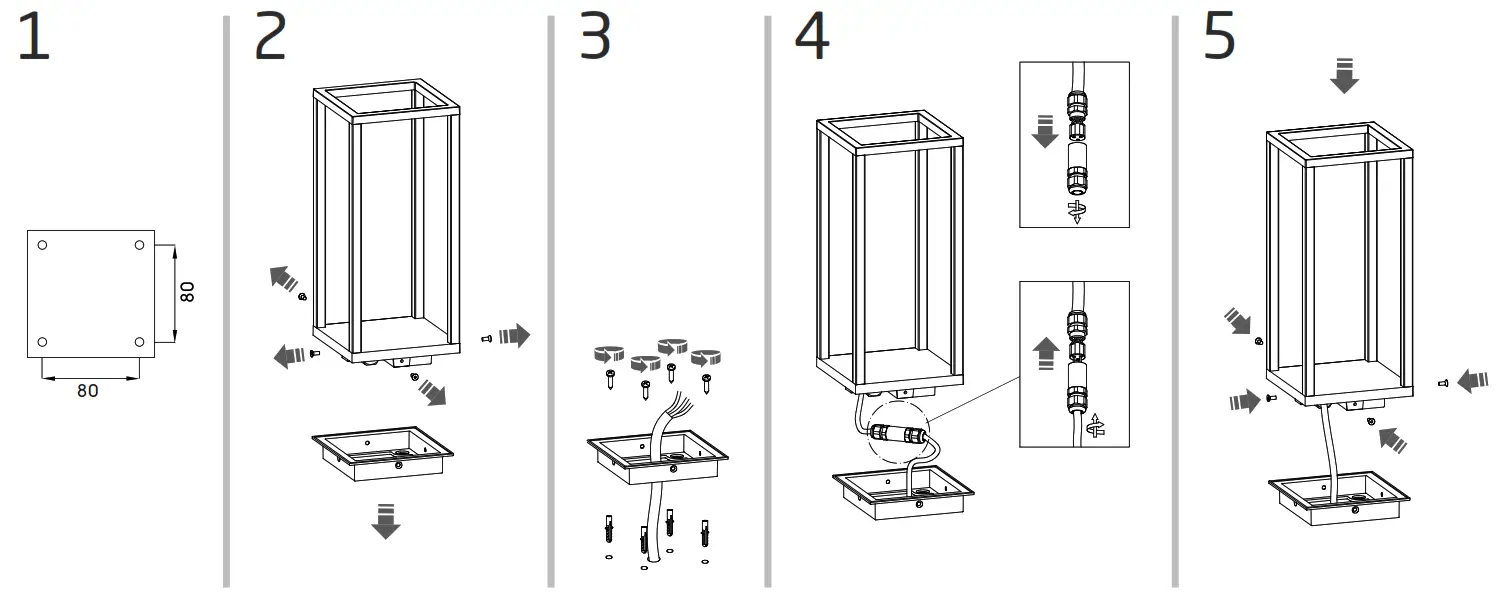 1

80

80

2

3

4

5