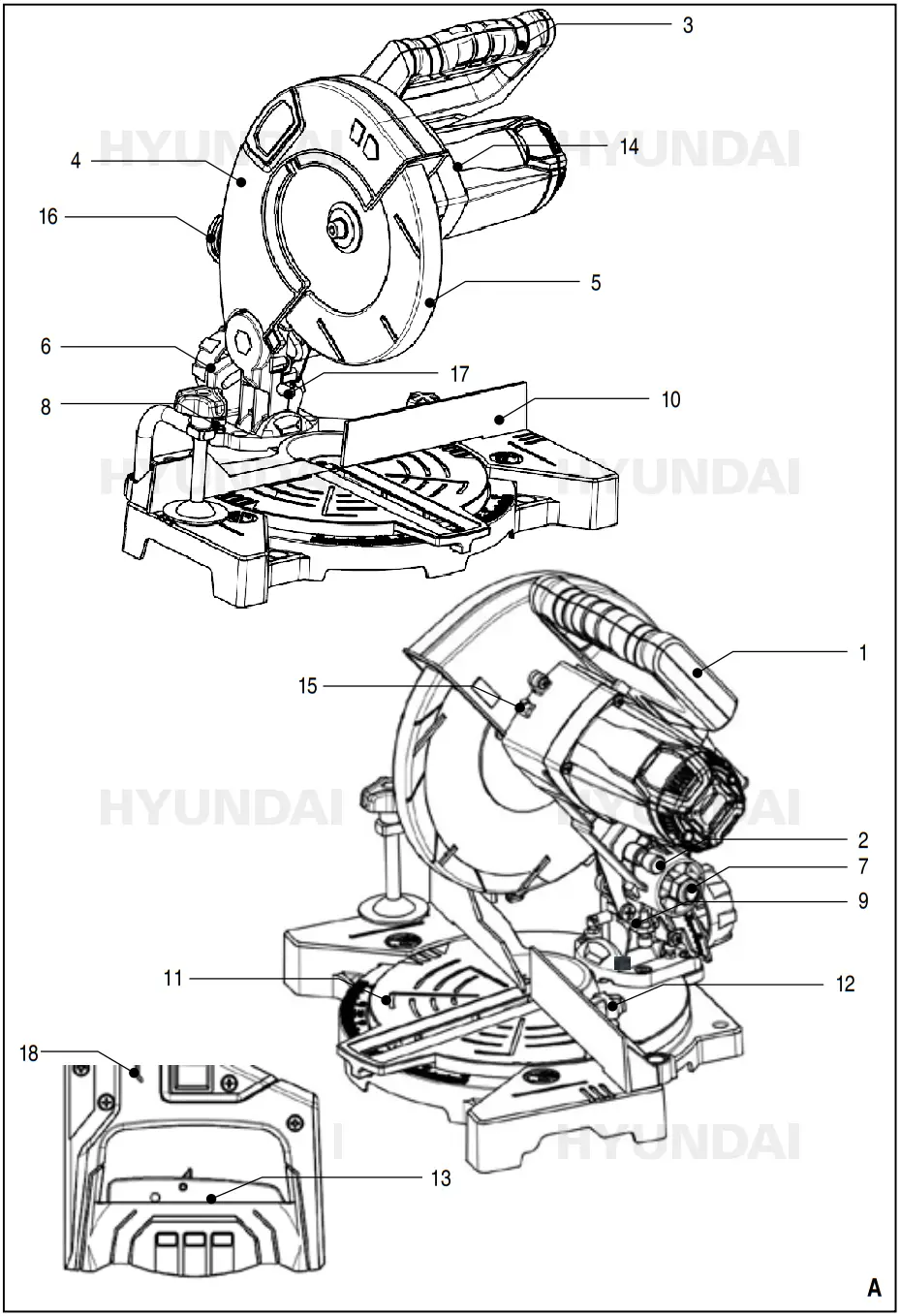 3
HYUNDAI
HYUNDAI
4
14
16
5
6
17
8
10
HYUNDAI
HYUNDAI
1
15
HYUNDAI
HYUNDAI
2
7
9
11
12
18
HYUNDAI
13
A