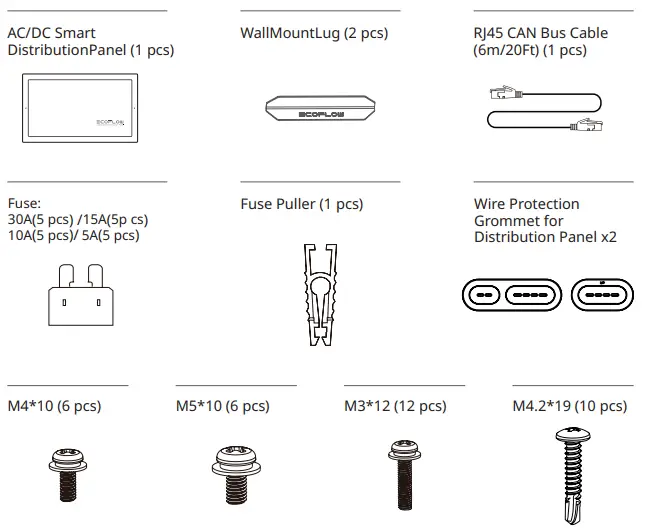 AC/DC Smart DistributionPanel (1 pcs)

ECOFLOW

WallMountLug (2 pcs)

ECOFLOW

RJ45 CAN Bus Cable (6m/20Ft) (1 pcs)

Fuse:
30A(5 pcs) /15A(5p cs)
10A(5 pcs)/ 5A(5 pcs)

Fuse Puller (1 pcs)

Wire Protection Grommet for Distribution Panel x2

M4*10 (6 pcs)

M5*10 (6 pcs)

M3*12 (12 pcs)

M4.2*19 (10 pcs)